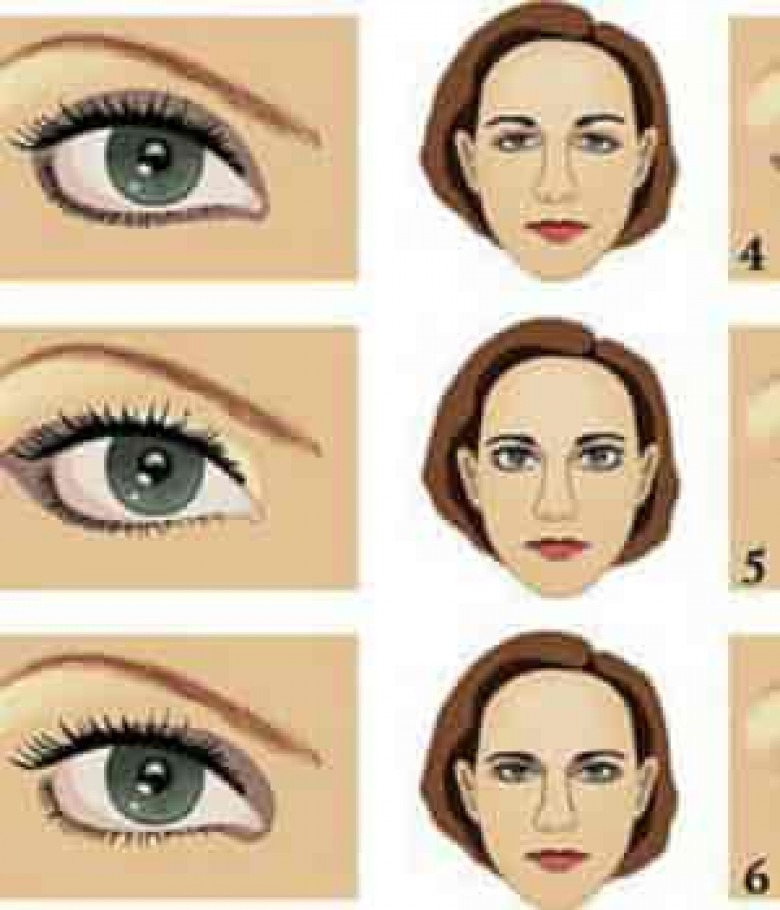 4

5

6