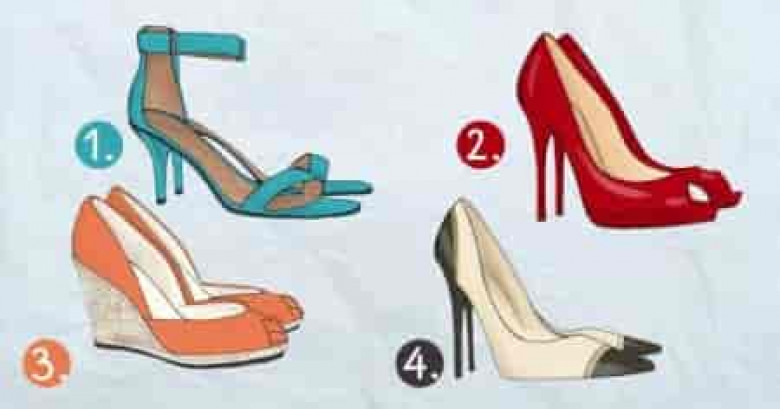 1.

2.

3.

4.